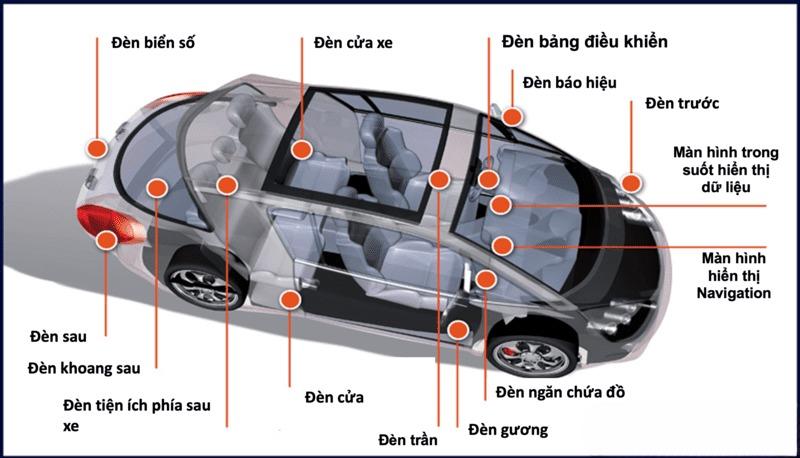 Đèn biển số

Đèn cửa xe

Đèn bảng điều khiển

Đèn báo hiệu

Đèn trước

Màn hình trong suốt hiển thị dữ liệu

Màn hình hiển thị Navigation

Đèn sau

Đèn khoang sau

Đèn tiện ích phía sau xe

Đèn cửa

Đèn trần

Đèn gương

Đèn ngăn chứa đồ